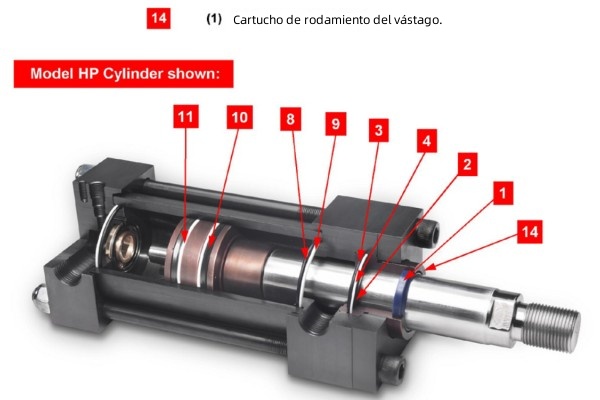 14 (1) Cartucho de rodamiento del vástago.

Model HP Cylinder shown:

11
10
8
9
3
4
2
1
14